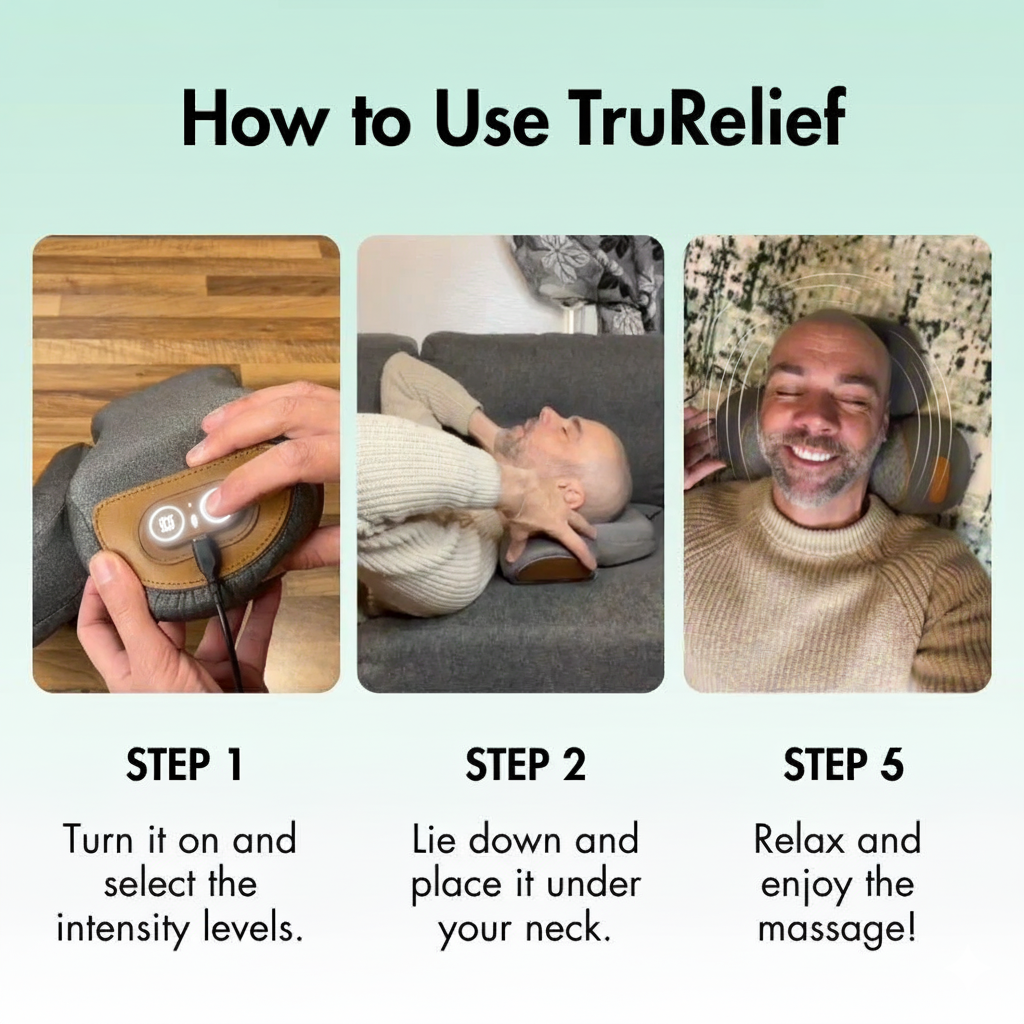 How to Use TruRelief

STEP 1

Turn it on and select the intensity levels.

STEP 2

Lie down and place it under your neck.

STEP 5

Relax and enjoy the massage!